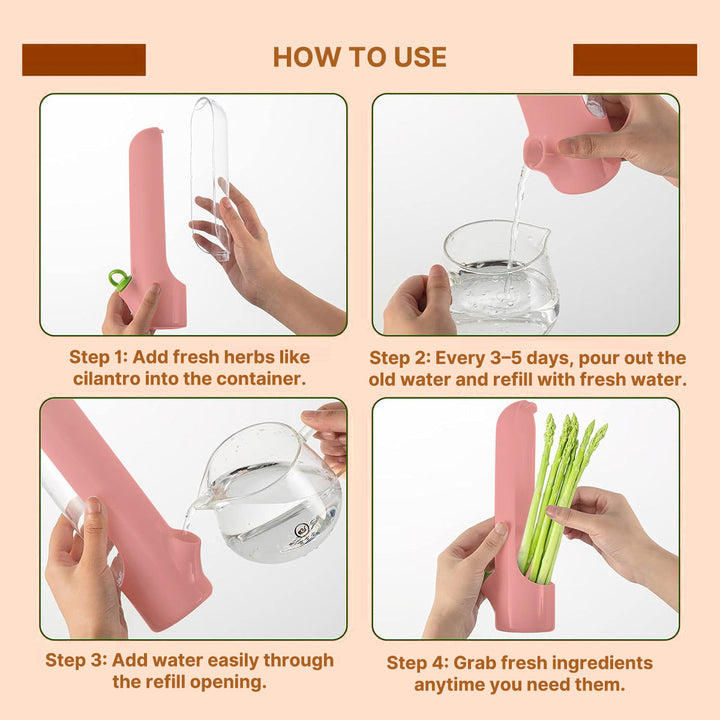 HOW TO USE

Step 1: Add fresh herbs like cilantro into the container.

Step 2: Every 3–5 days, pour out the old water and refill with fresh water.

Step 3: Add water easily through the refill opening.

Step 4: Grab fresh ingredients anytime you need them.