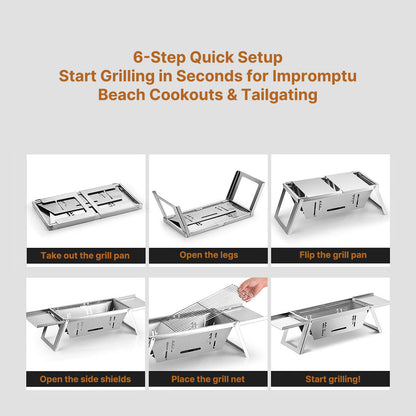 6-Step Quick Setup
Start Grilling in Seconds for Impromptu Beach Cookouts & Tailgating

Take out the grill pan

Open the legs

Flip the grill pan

Open the side shields

Place the grill net

Start grilling!