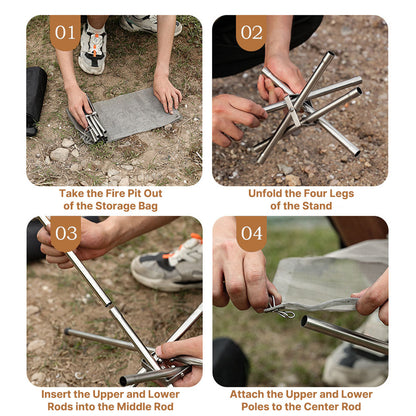 01

Take the Fire Pit Out of the Storage Bag

02

Unfold the Four Legs of the Stand

03

Insert the Upper and Lower Rods into the Middle Rod

04

Attach the Upper and Lower Poles to the Center Rod