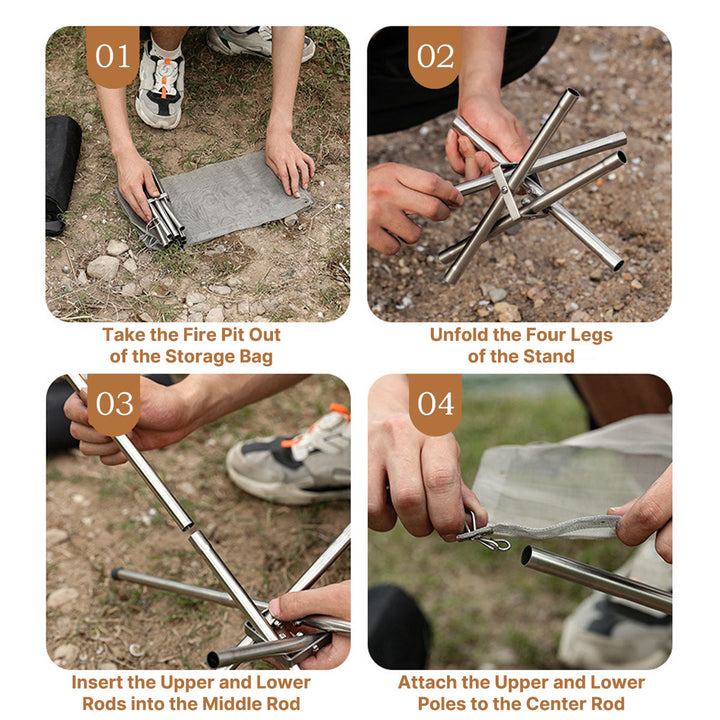 01

Take the Fire Pit Out of the Storage Bag

02

Unfold the Four Legs of the Stand

03

Insert the Upper and Lower Rods into the Middle Rod

04

Attach the Upper and Lower Poles to the Center Rod